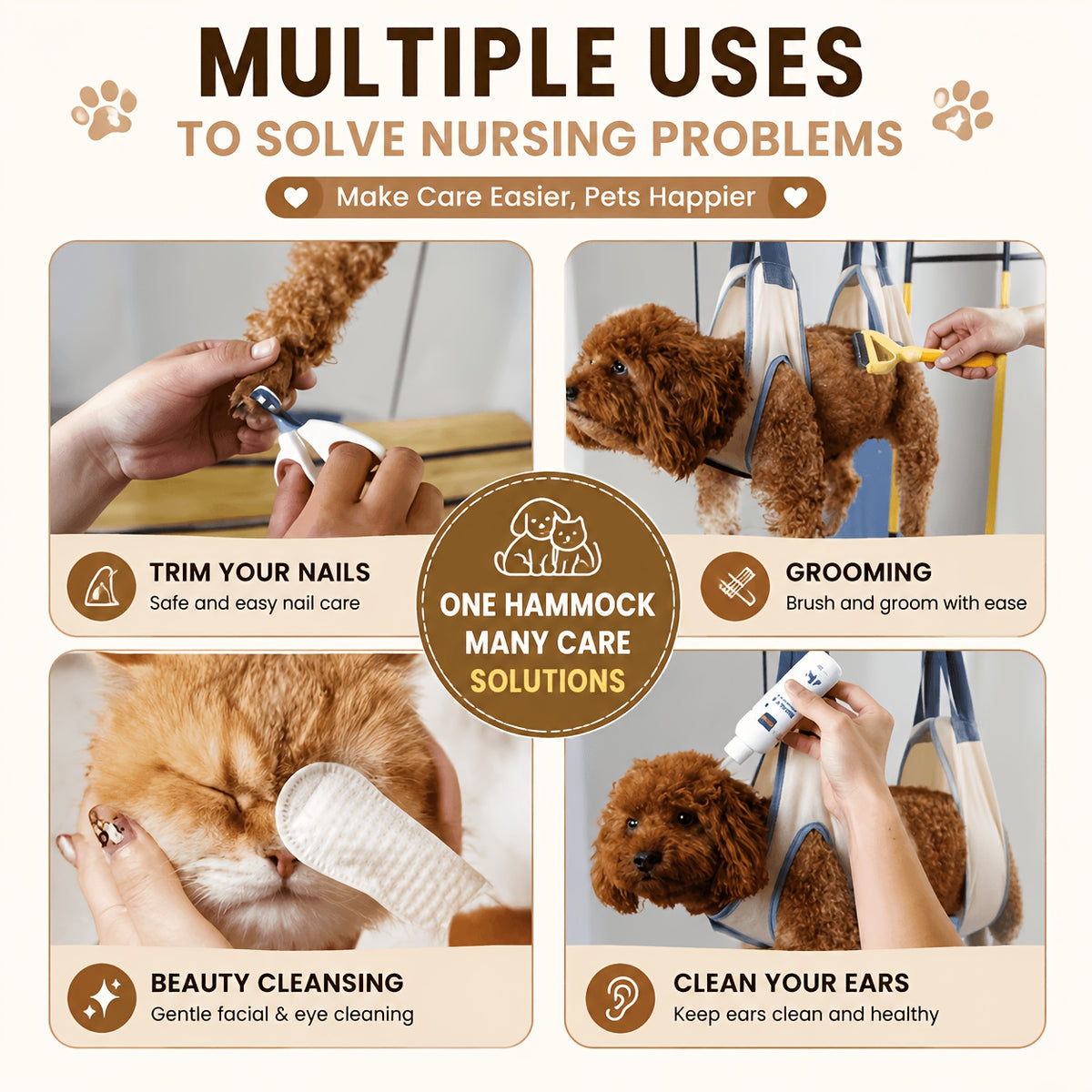 MULTIPLE USES

TO SOLVE NURSING PROBLEMS

Make Care Easier, Pets Happier

TRIM YOUR NAILS
Safe and easy nail care

GROOMING
Brush and groom with ease

ONE HAMMOCK
MANY CARE
SOLUTIONS

BEAUTY CLEANSING
Gentle facial & eye cleaning

CLEAN YOUR EARS
Keep ears clean and healthy