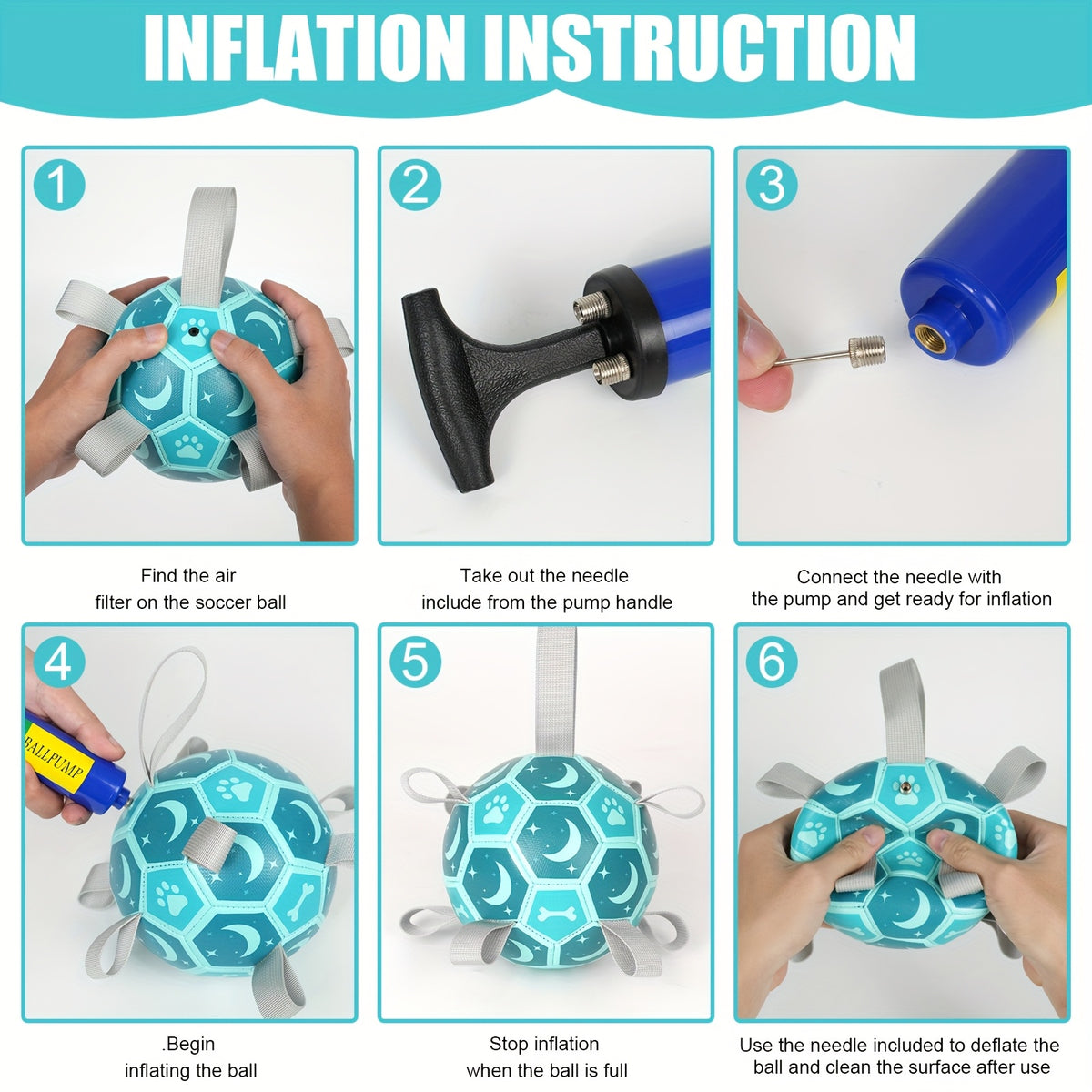 INFLATION INSTRUCTION

1

Find the air filter on the soccer ball

2

Take out the needle include from the pump handle

3

Connect the needle with the pump and get ready for inflation

4

BALLPUMP

.Begin inflating the ball

5

Stop inflation when the ball is full

6

Use the needle included to deflate the ball and clean the surface after use