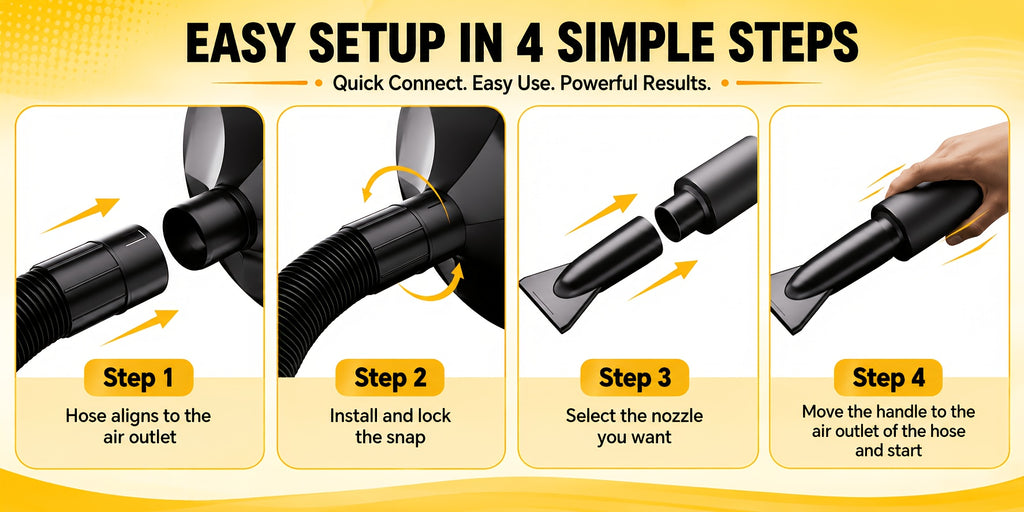 EASY SETUP IN 4 SIMPLE STEPS

• Quick Connect. Easy Use. Powerful Results. •

Step 1

Hose aligns to the air outlet

Step 2

Install and lock the snap

Step 3

Select the nozzle you want

Step 4

Move the handle to the air outlet of the hose and start