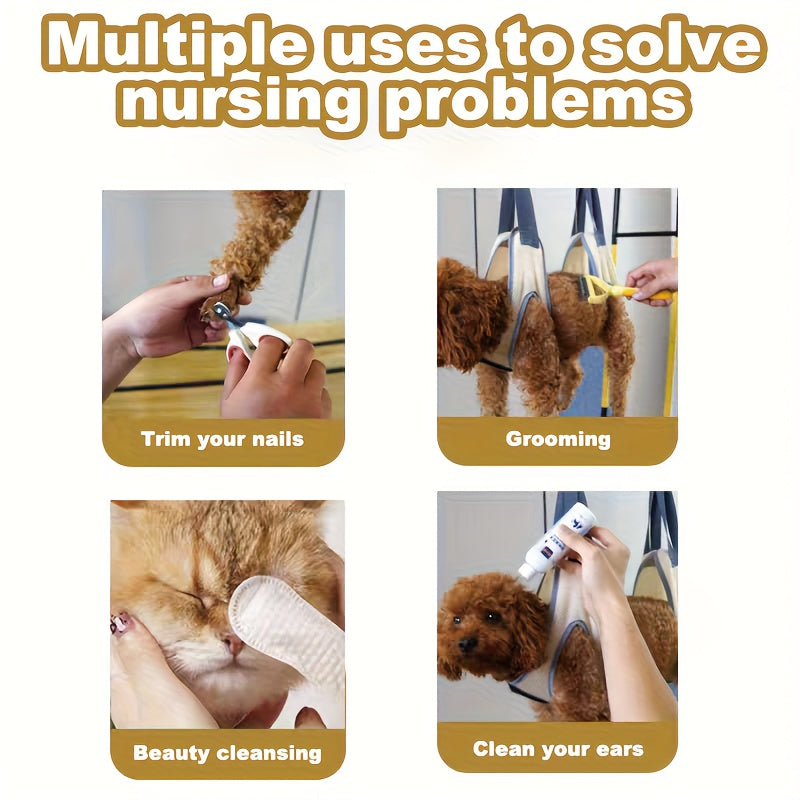 Multiple uses to solve nursing problems

Trim your nails

Grooming

Beauty cleansing

Clean your ears