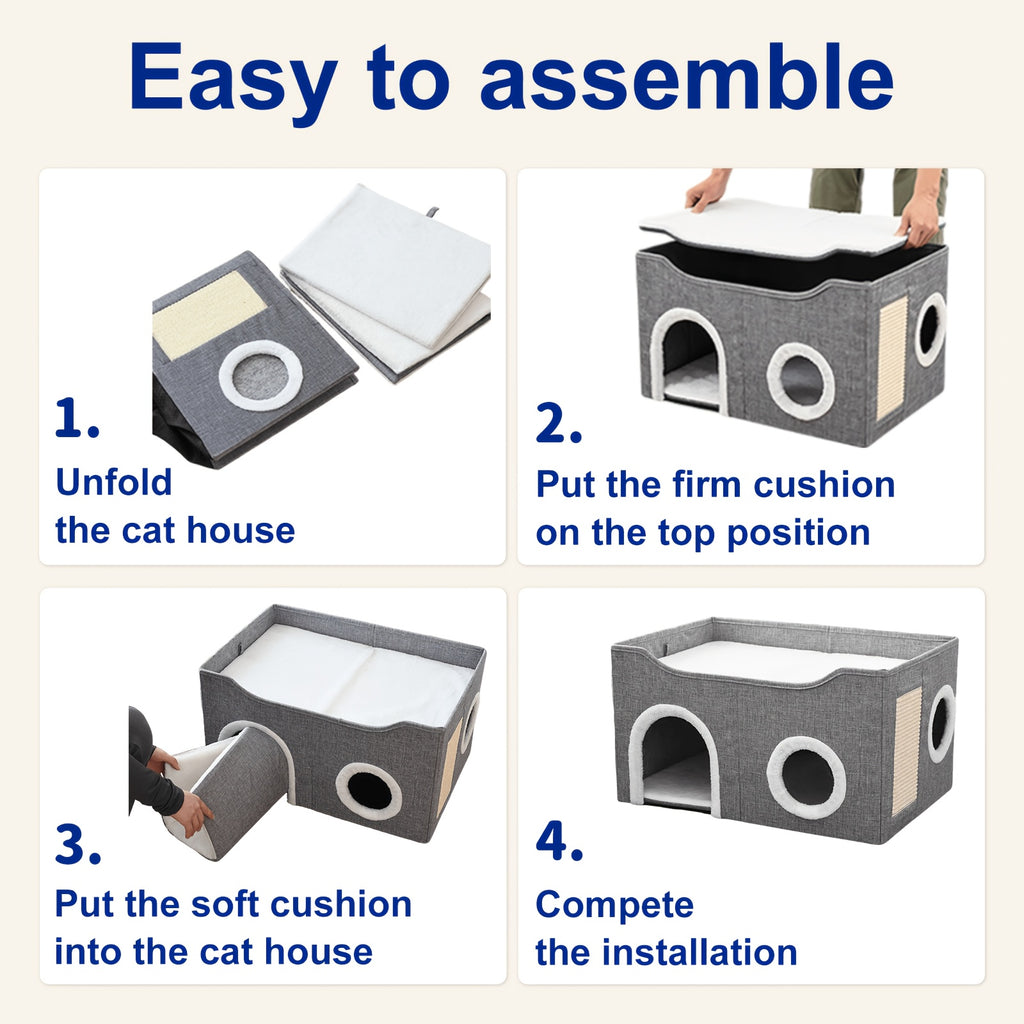 Easy to assemble

1.

Unfold
the cat house

2.

Put the firm cushion
on the top position

3.

Put the soft cushion
into the cat house

4.

Compete
the installation