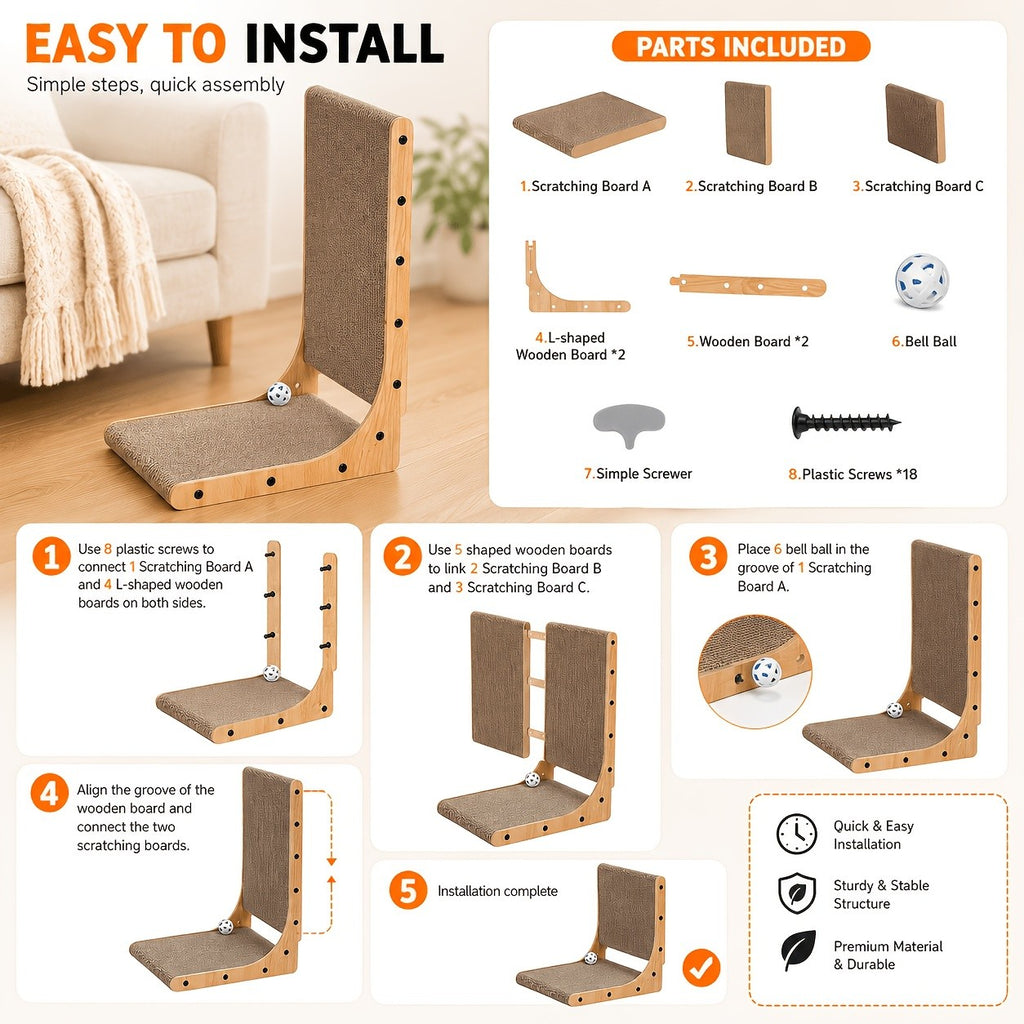 EASY TO INSTALL

Simple steps, quick assembly

PARTS INCLUDED

1.Scratching Board A

2.Scratching Board B

3.Scratching Board C

4.L-shaped Wooden Board *2

5.Wooden Board *2

6.Bell Ball

7.Simple Screwer

8.Plastic Screws *18

1 Use 8 plastic screws to connect 1 Scratching Board A and 4 L-shaped wooden boards on both sides.

2 Use 5 shaped wooden boards to link 2 Scratching Board B and 3 Scratching Board C.

3 Place 6 bell ball in the groove of 1 Scratching Board A.

4 Align the groove of the wooden board and connect the two scratching boards.

5 Installation complete

Quick & Easy Installation

Sturdy & Stable Structure

Premium Material & Durable