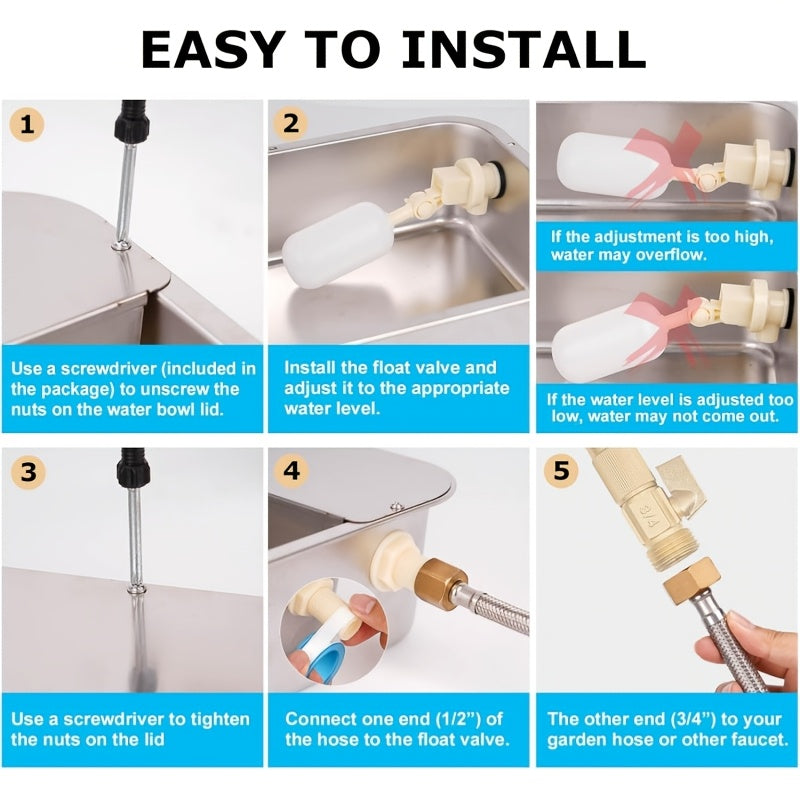 EASY TO INSTALL

1

Use a screwdriver (included in the package) to unscrew the nuts on the water bowl lid.

2

Install the float valve and adjust it to the appropriate water level.

If the adjustment is too high, water may overflow.

If the water level is adjusted too low, water may not come out.

3

Use a screwdriver to tighten the nuts on the lid

4

Connect one end (1/2") of the hose to the float valve.

5

3/4

The other end (3/4") to your garden hose or other faucet.